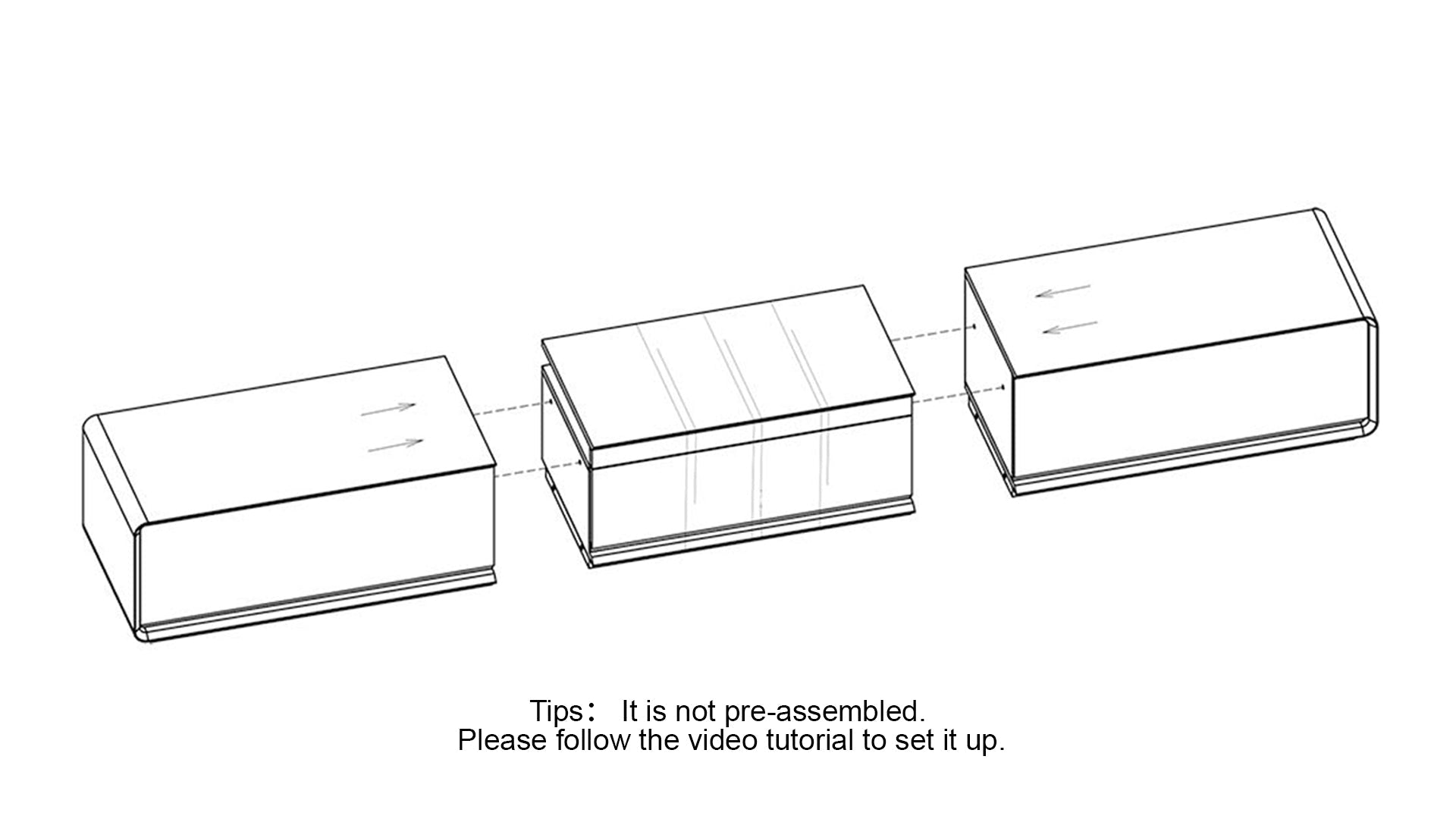 Tips： It is not pre-assembled.
Please follow the video tutorial to set it up.