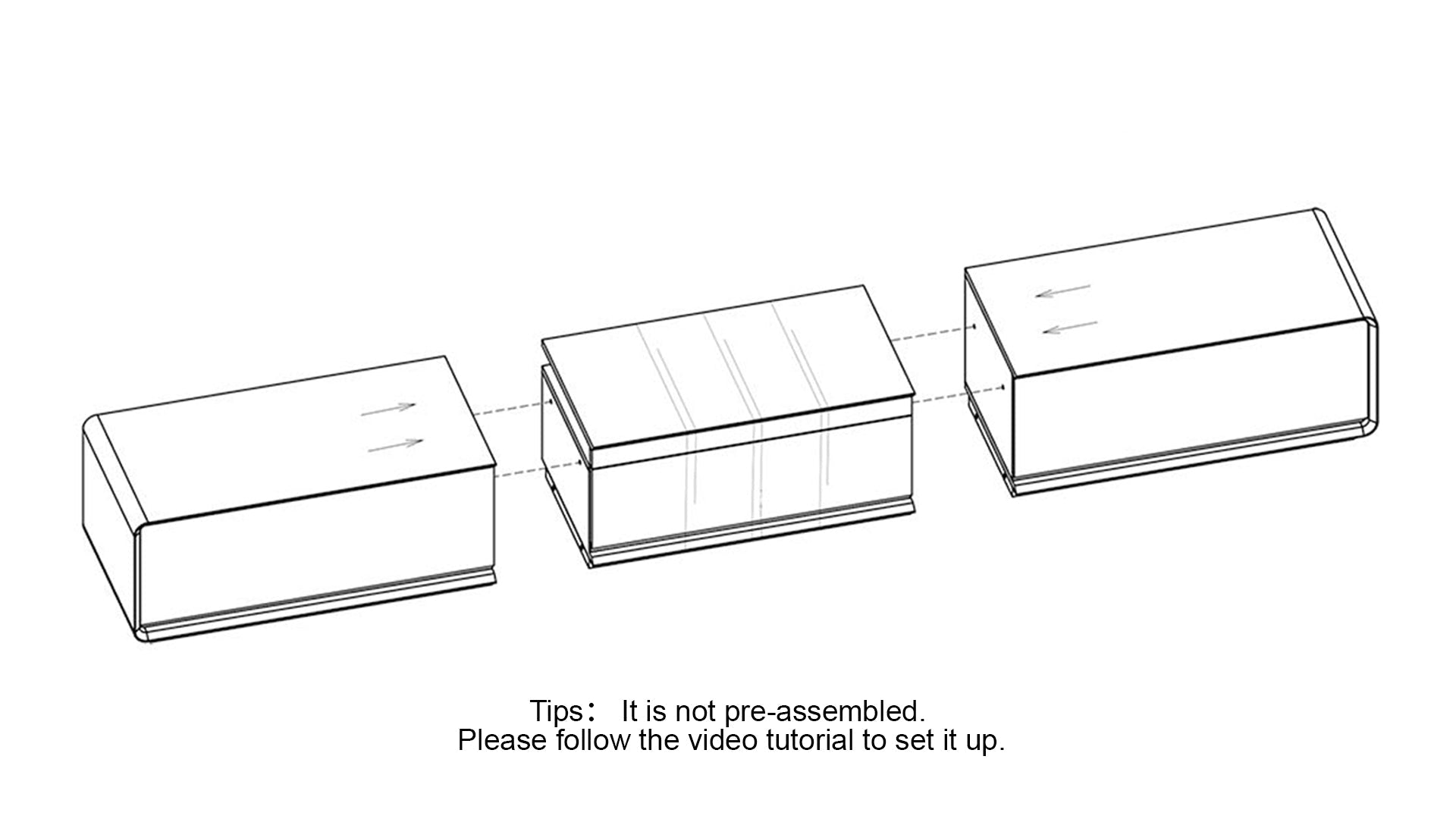 Tips： It is not pre-assembled.
Please follow the video tutorial to set it up.