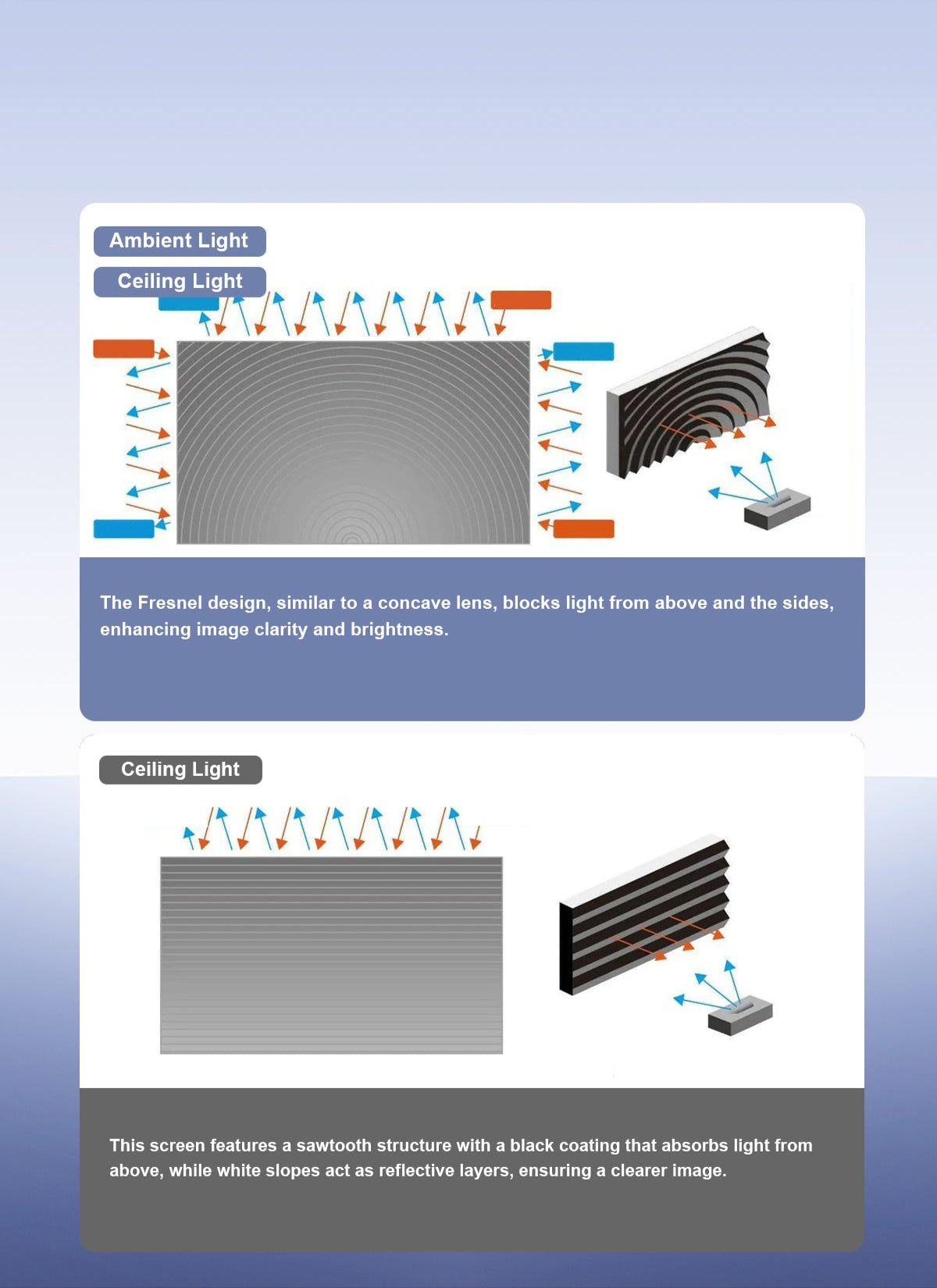 Ambient Light

Ceiling Light

The Fresnel design, similar to a concave lens, blocks light from above and the sides, enhancing image clarity and brightness.

Ceiling Light

This screen features a sawtooth structure with a black coating that absorbs light from above, while white slopes act as reflective layers, ensuring a clearer image.